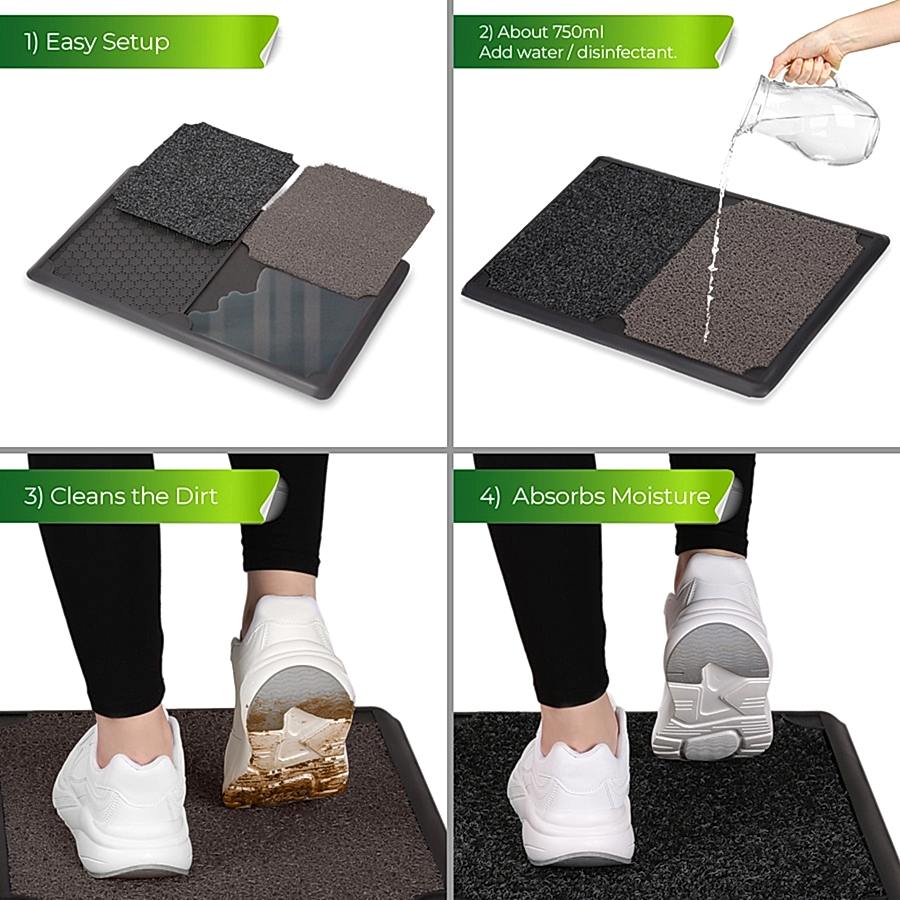 1) Easy Setup

2) About 750ml
Add water / disinfectant.

3) Cleans the Dirt

4) Absorbs Moisture